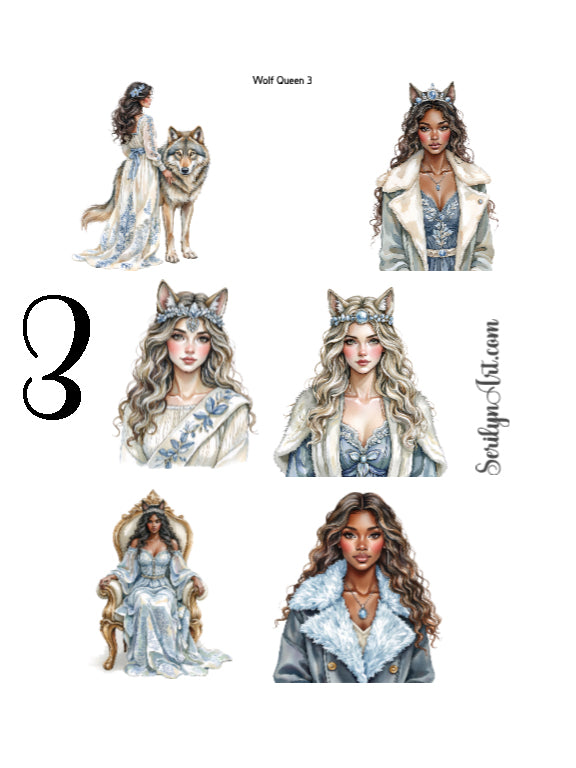 Wolf Queen 3

3

SerilynArt.com