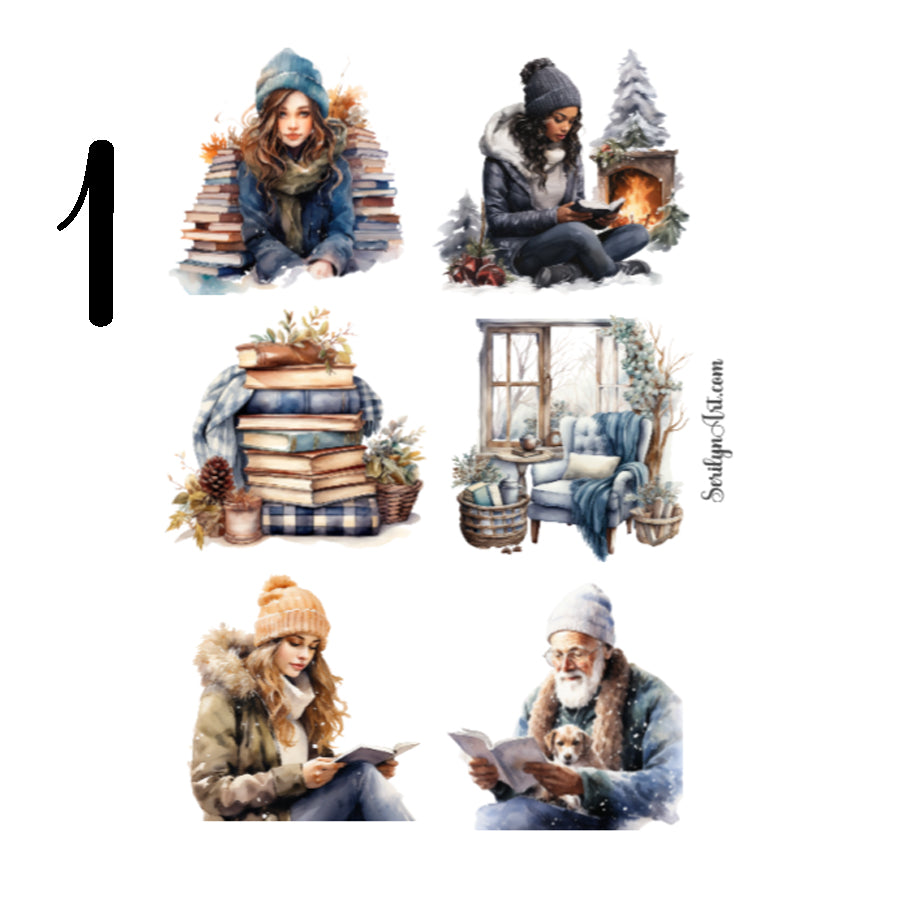 1

SerilynArt.com