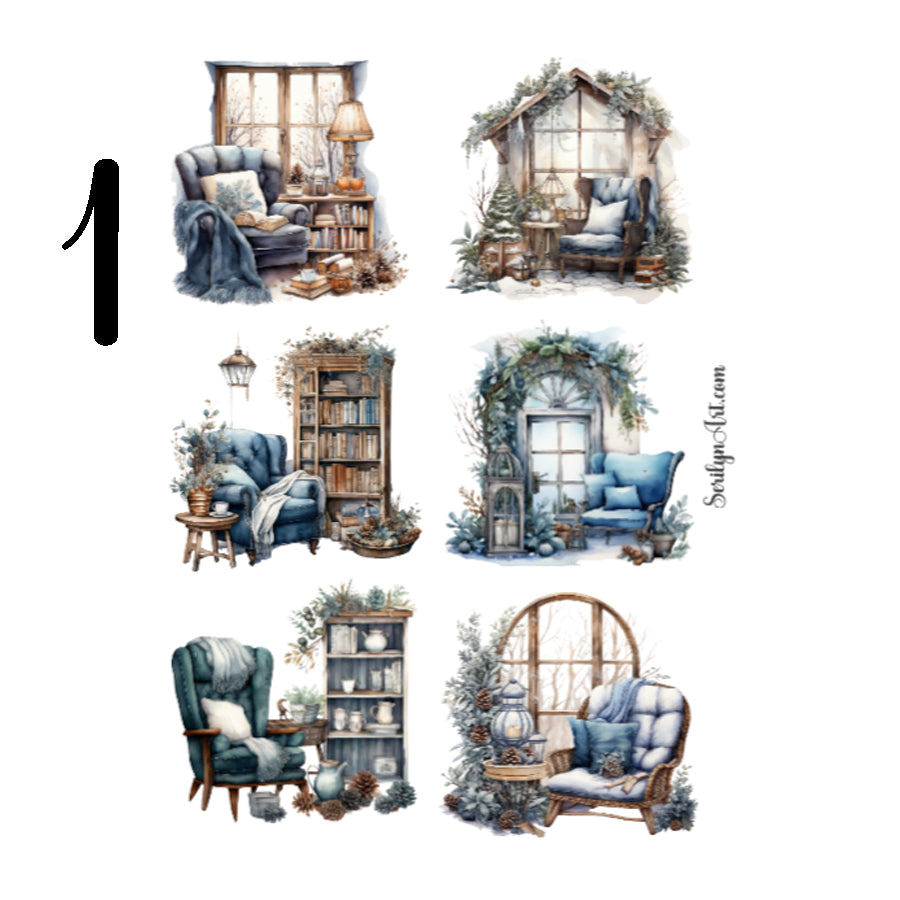 1

SerilynArt.com