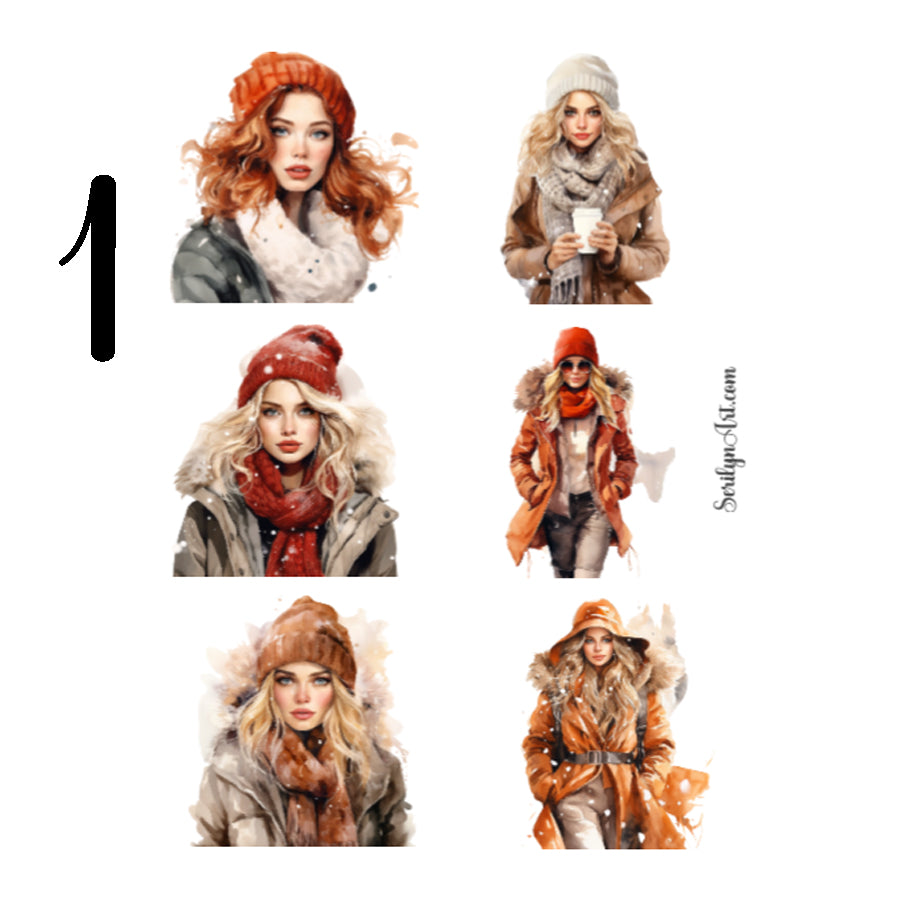 1

SerilynArt.com