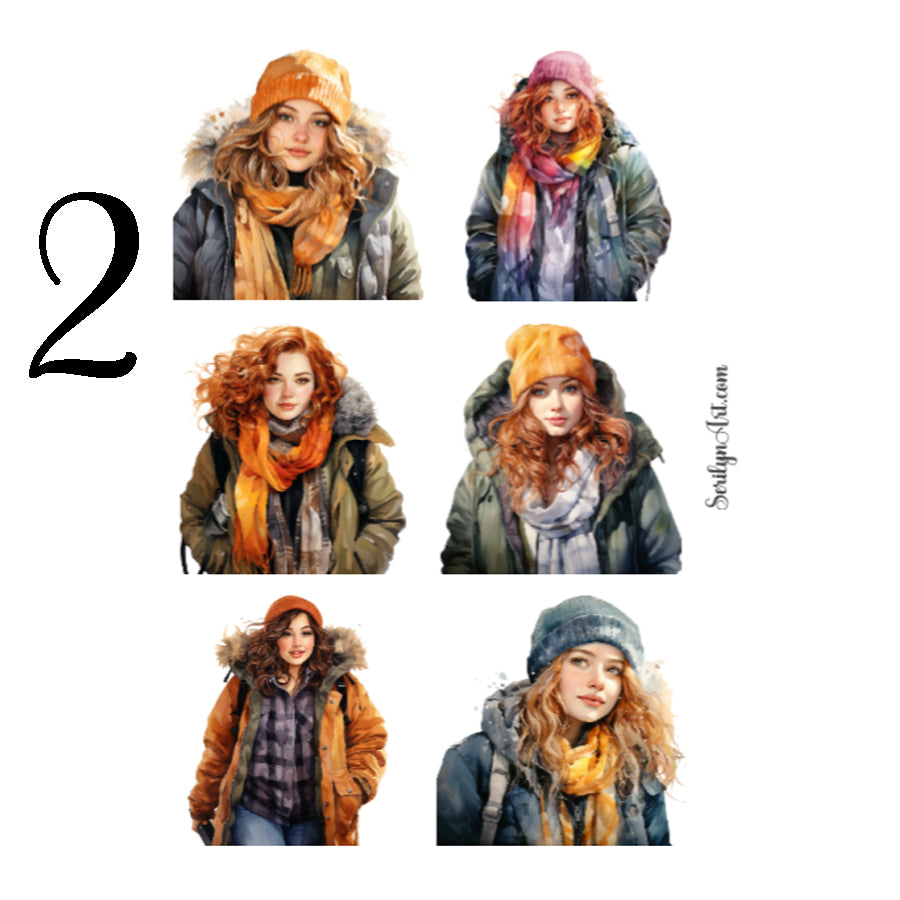 2

SerilynArt.com