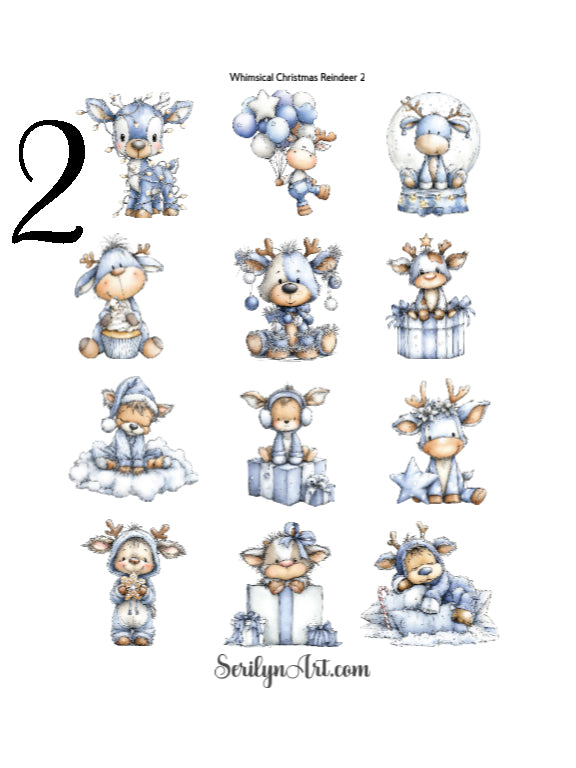 Whimsical Christmas Reindeer 2

2

SerilynArt.com