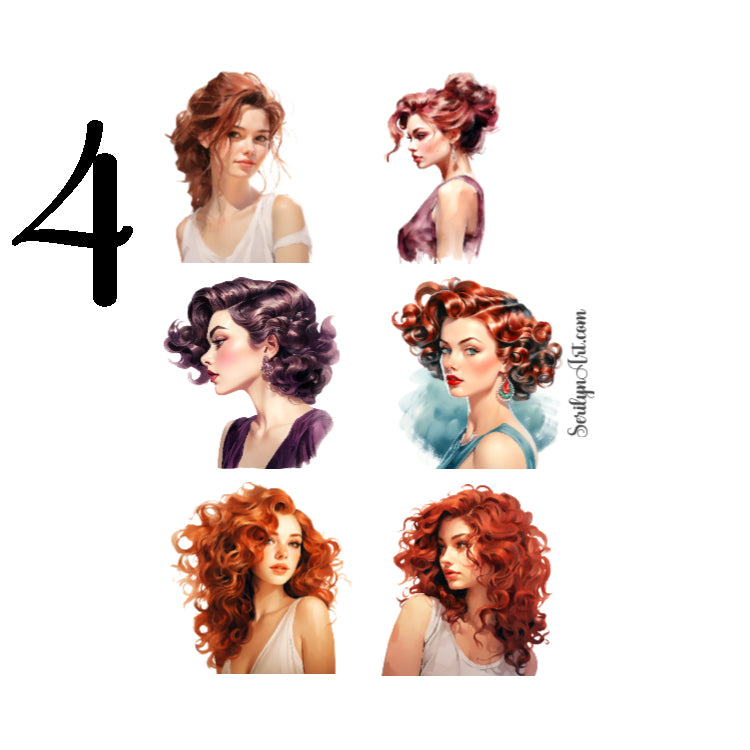 4

SerilynArt.com