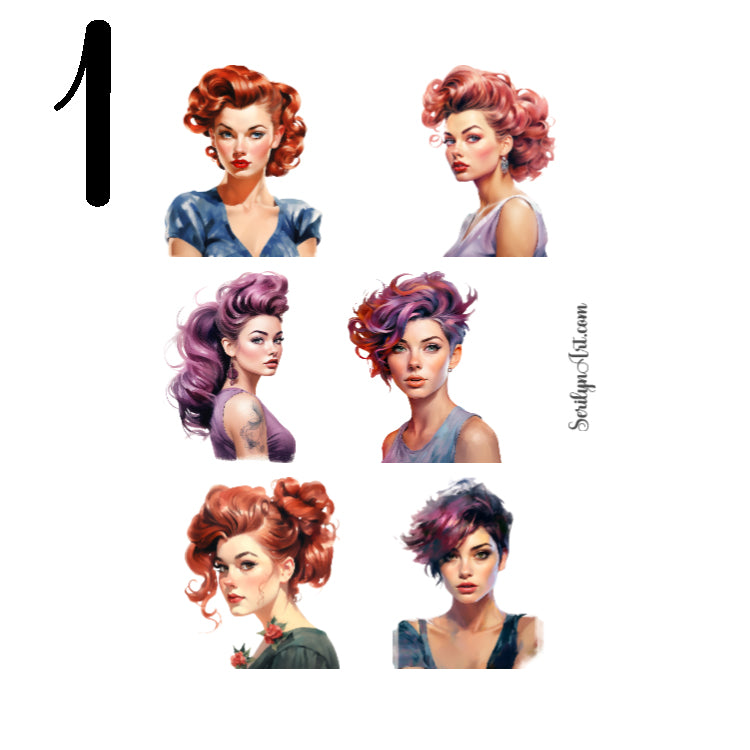 1

SerilynArt.com