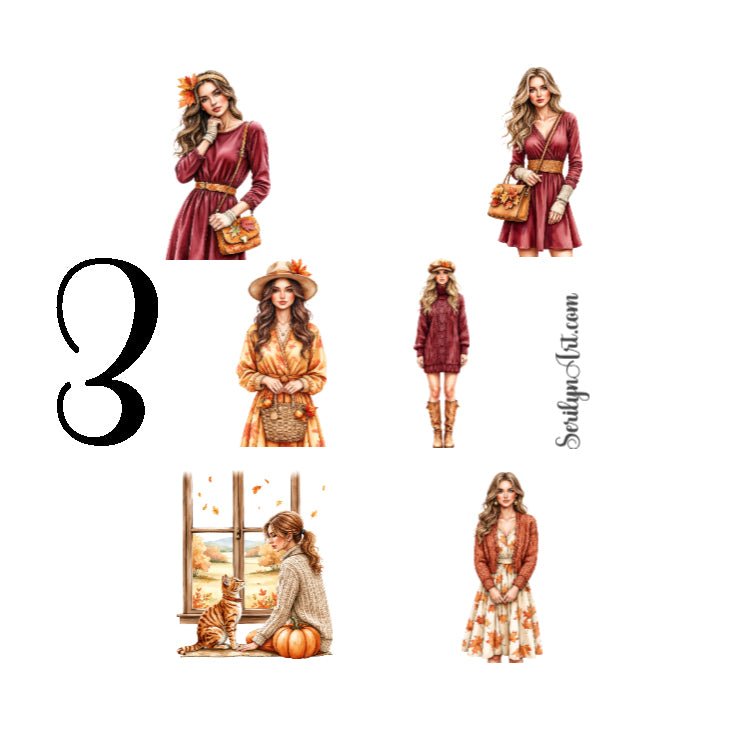 3

SerilynArt.com