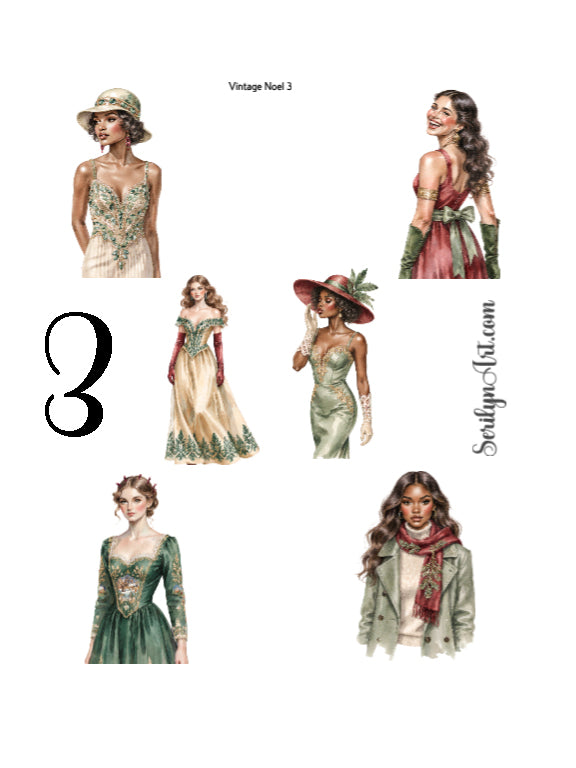 Vintage Noel 3

3

SerilynArt.com