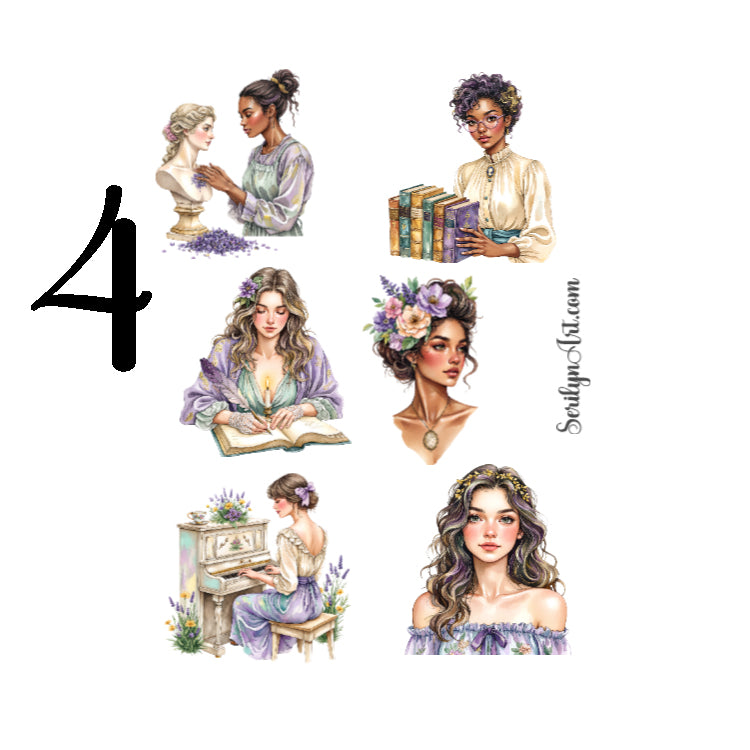 4

SerilynArt.com