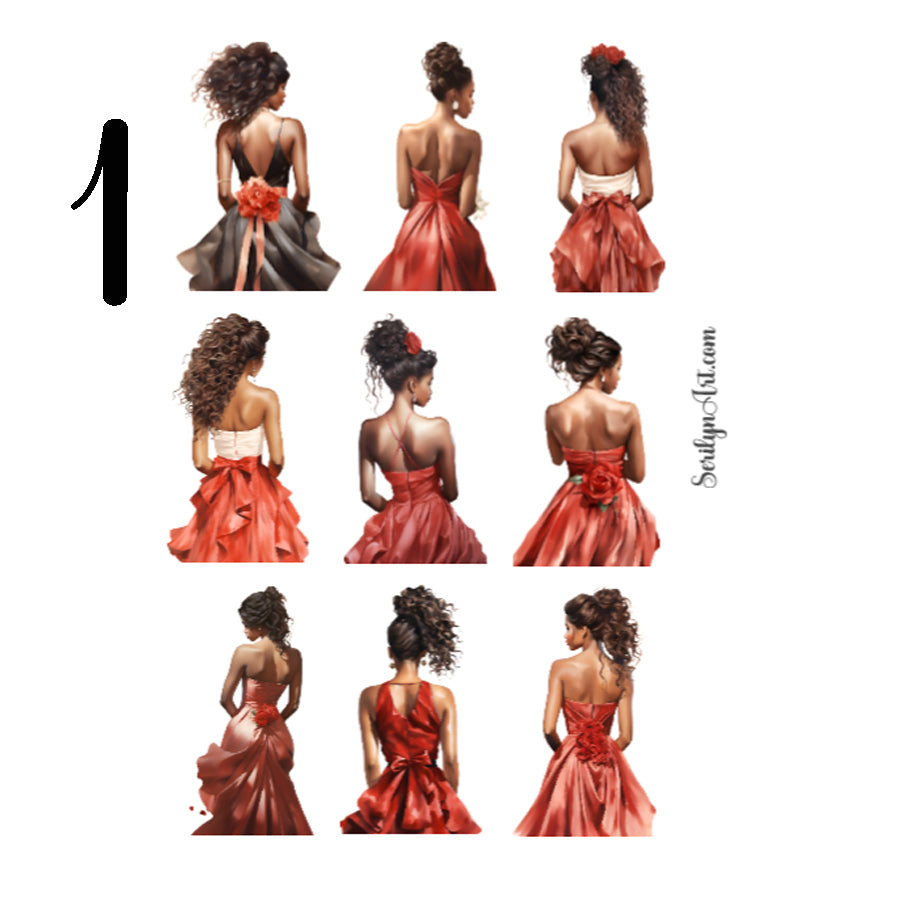 1

SerilynArt.com