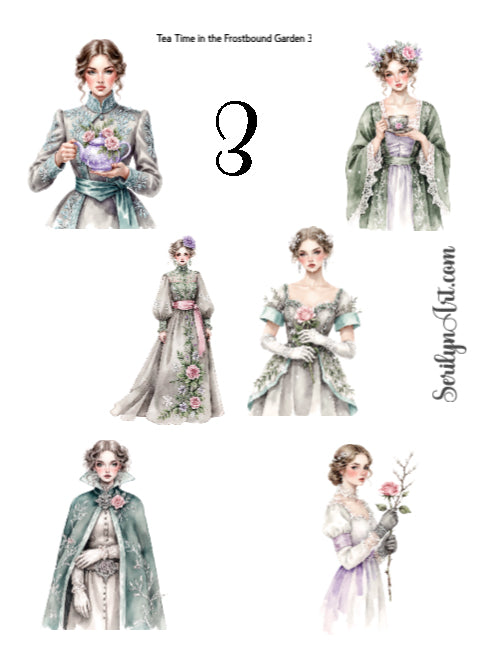 Tea Time in the Frostbound Garden 3

3

SerilynArt.com