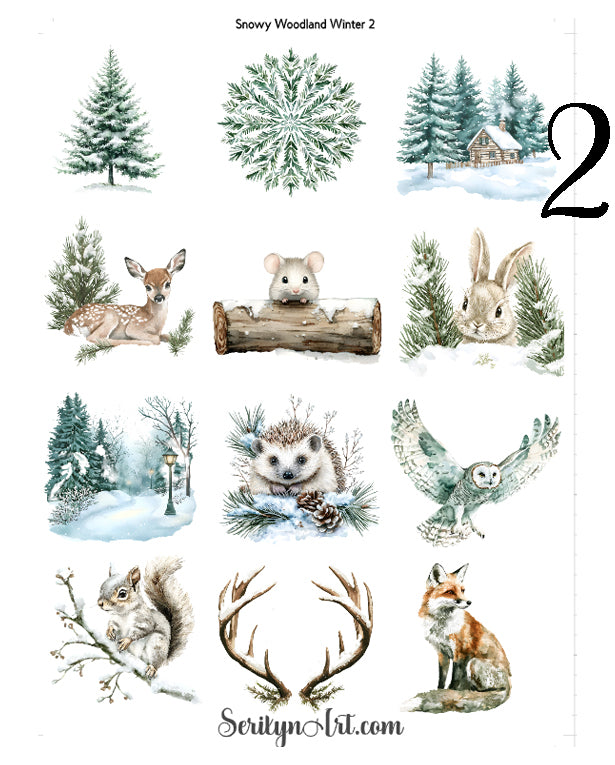 Snowy Woodland Winter 2

2

SerilynArt.com