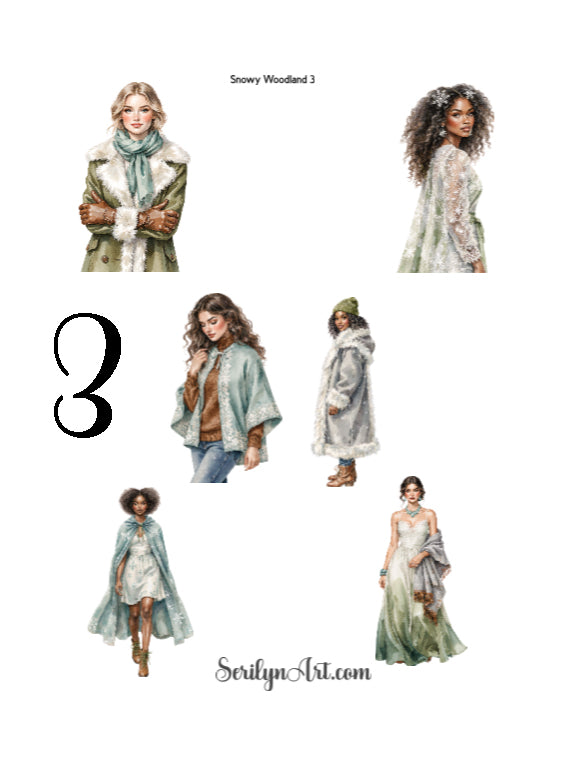 Snowy Woodland 3

3

SerilynArt.com