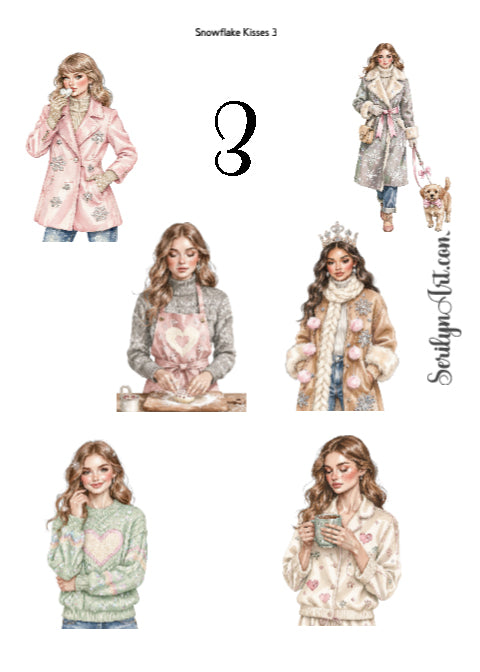 Snowflake Kisses 3

3

SerilynArt.com