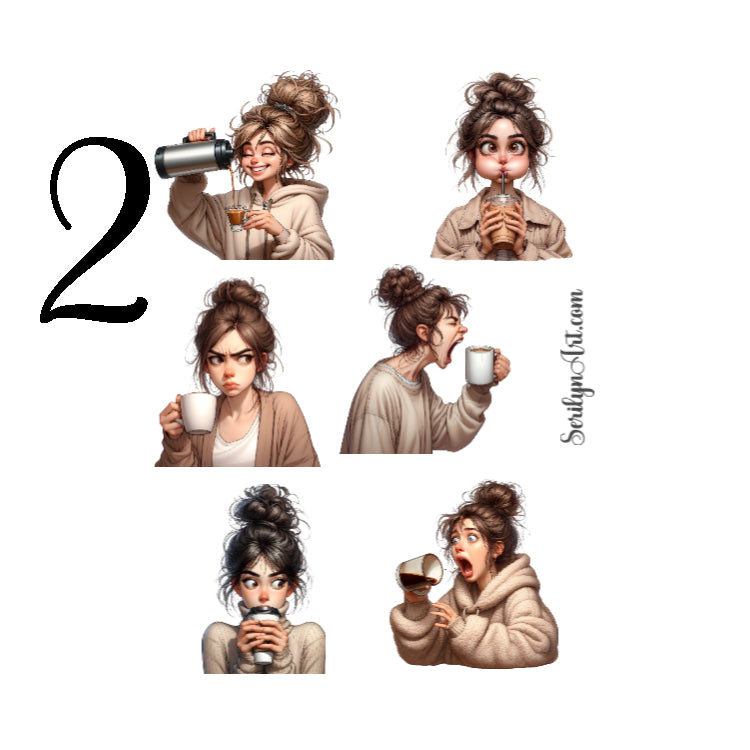 2

SerilynArt.com