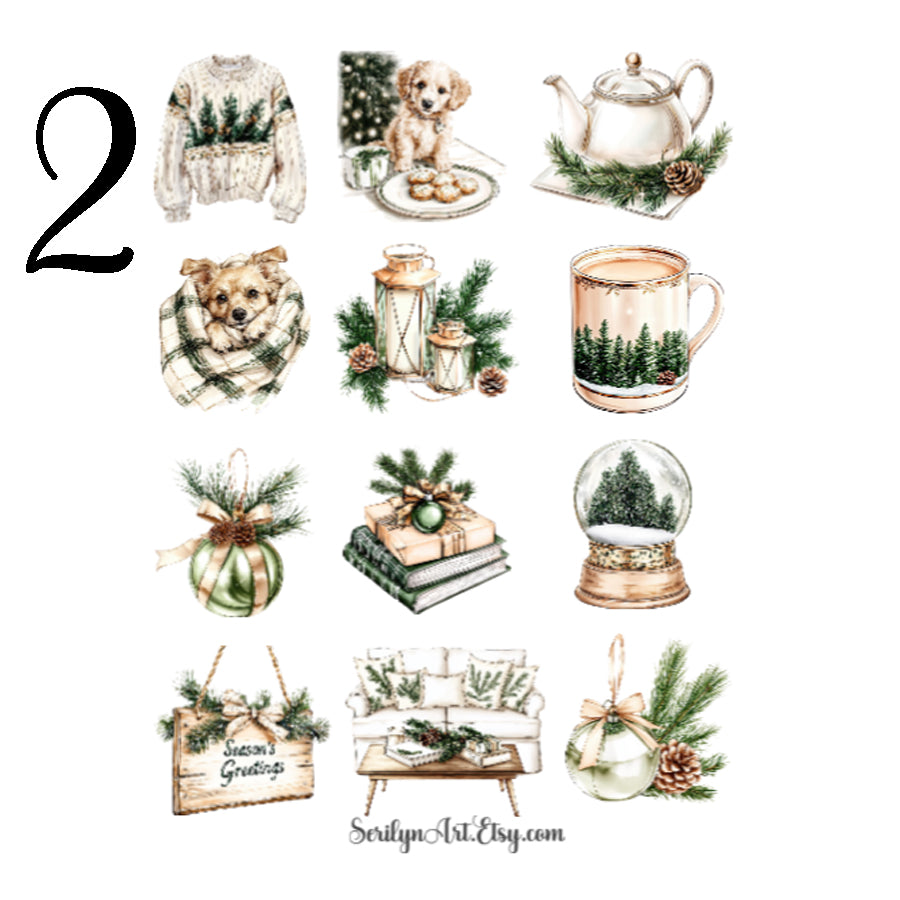 2

Season's Greetings

SerilynArt.Etsy.com