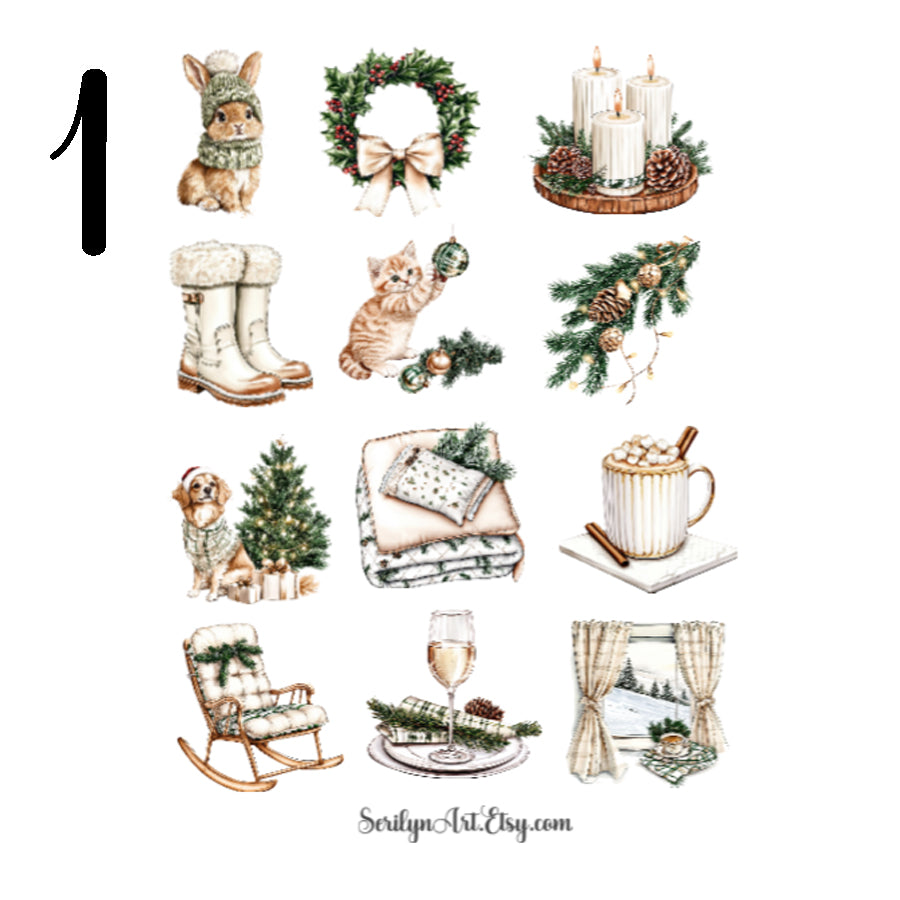 1

SerilynArt.Etsy.com