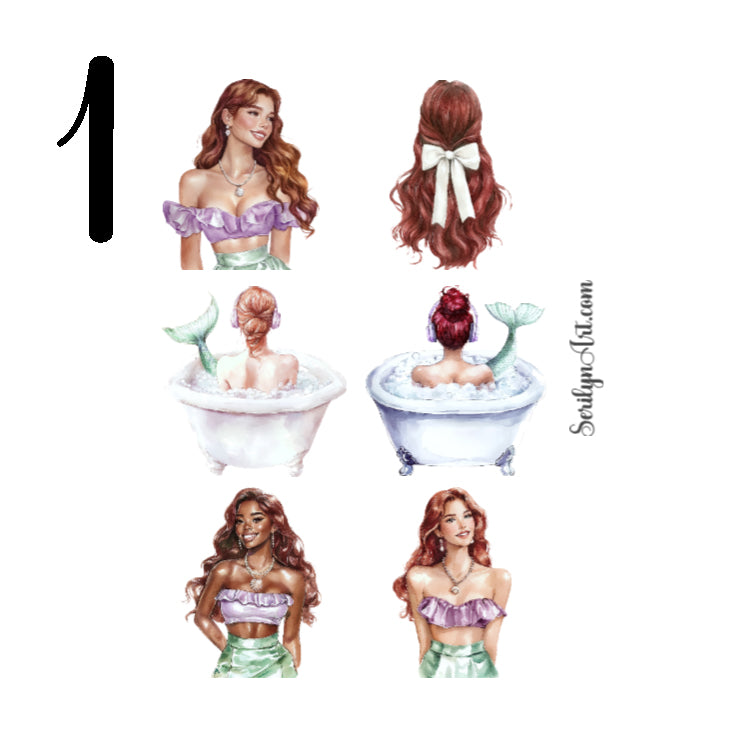 1

SerilynArt.com