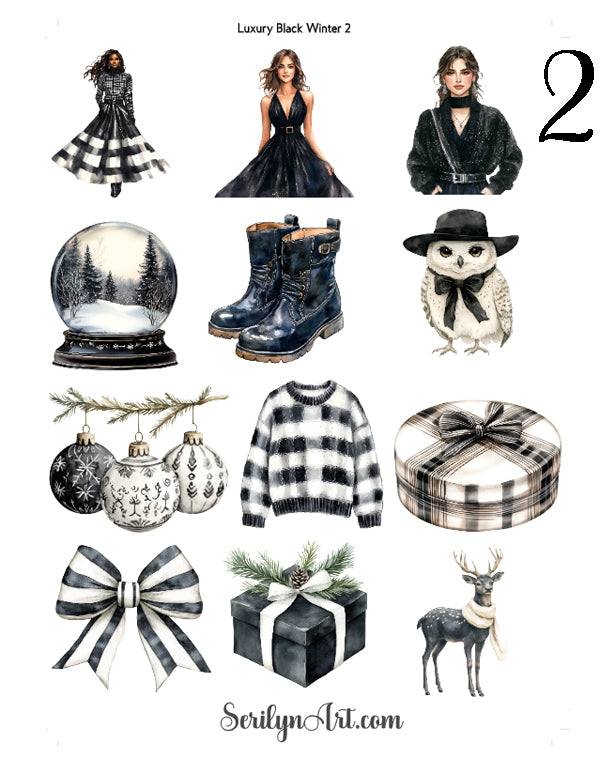 Luxury Black Winter 2

2

SerilynArt.com