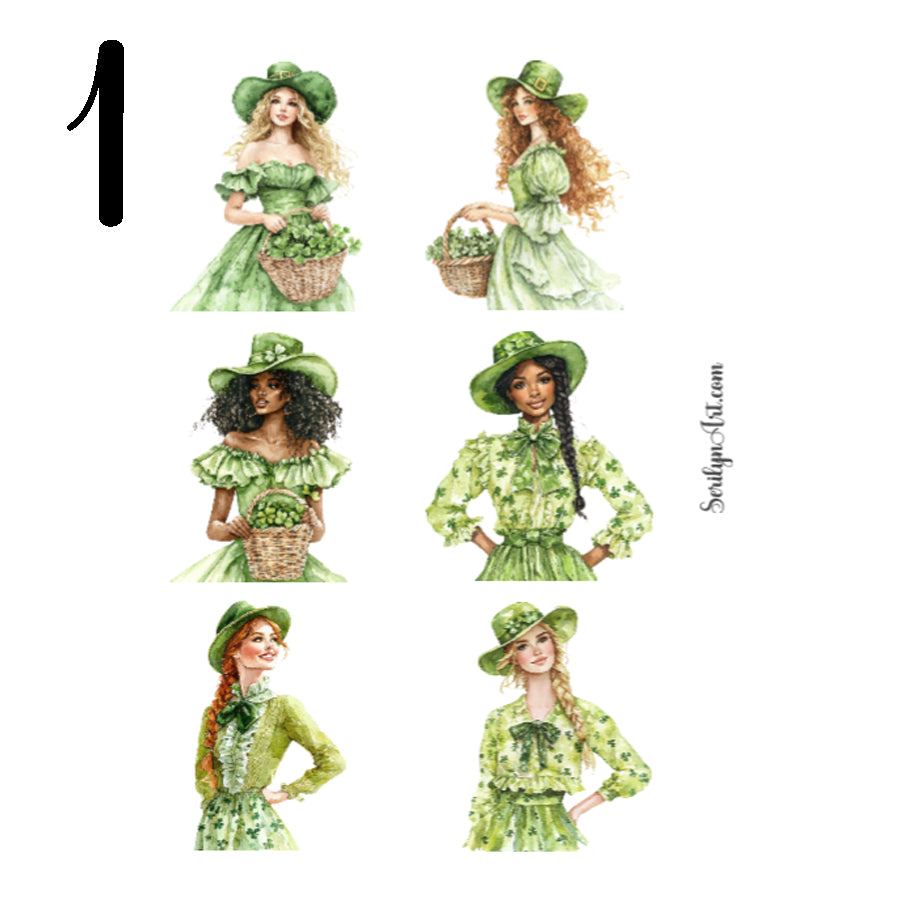 1

SerilynArt.com