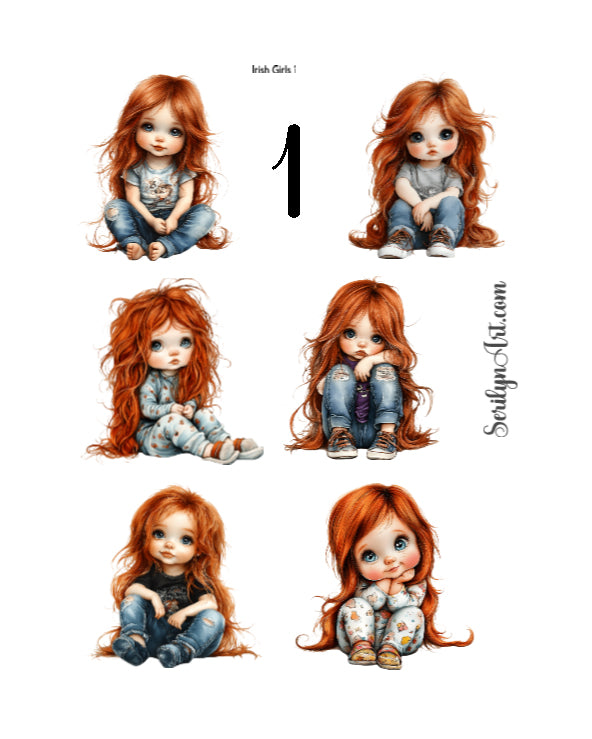 Irish Girls 1

1

SerilynArt.com