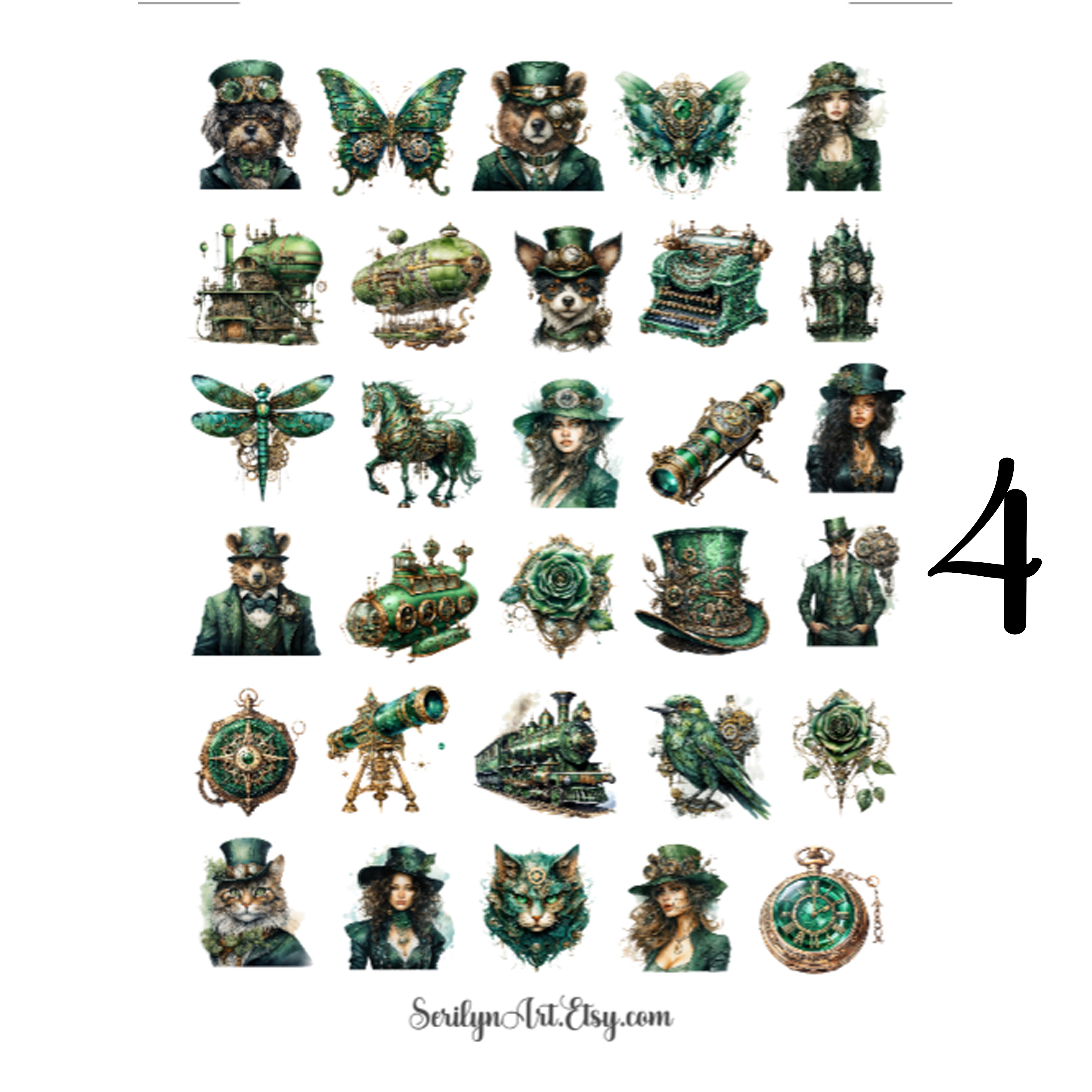 4

SerilynArt.Etsy.com