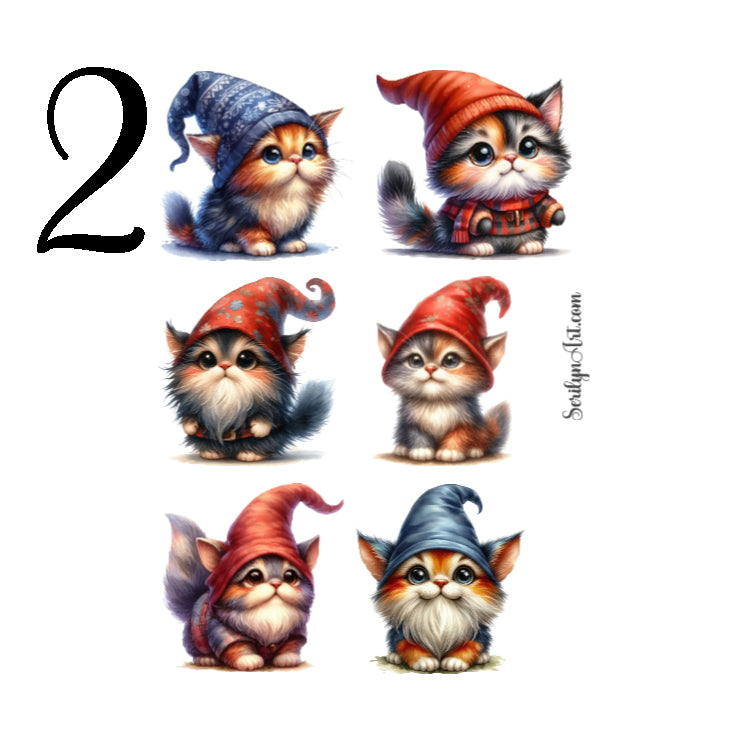 2

SerilynArt.com