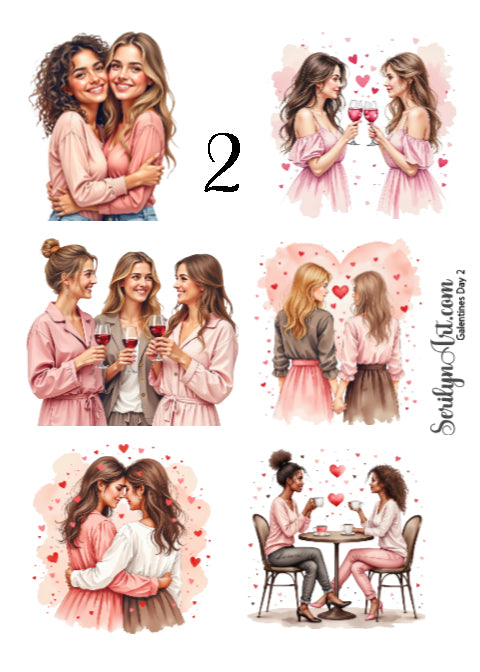 2

SerilynArt.com
Galentines Day 2