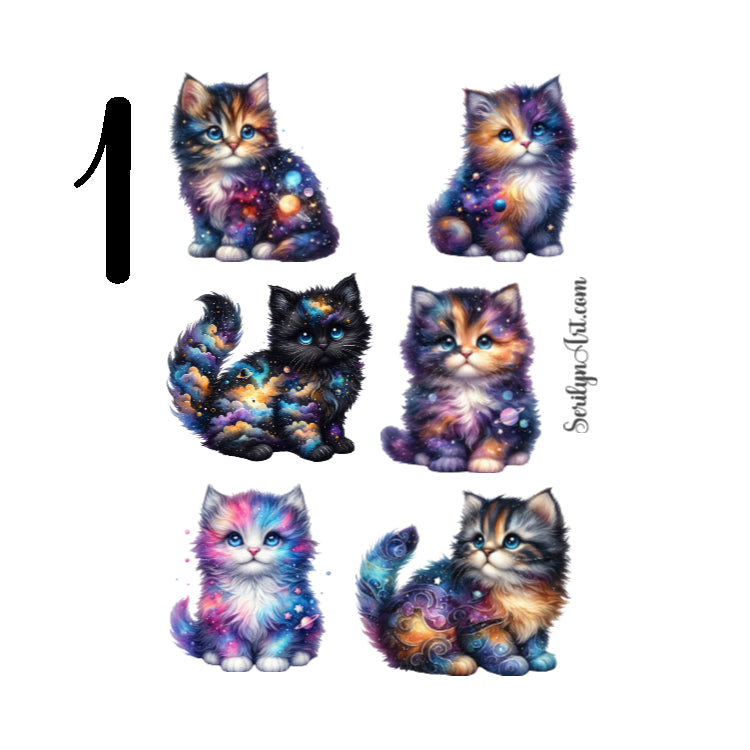 1

SerilynArt.com