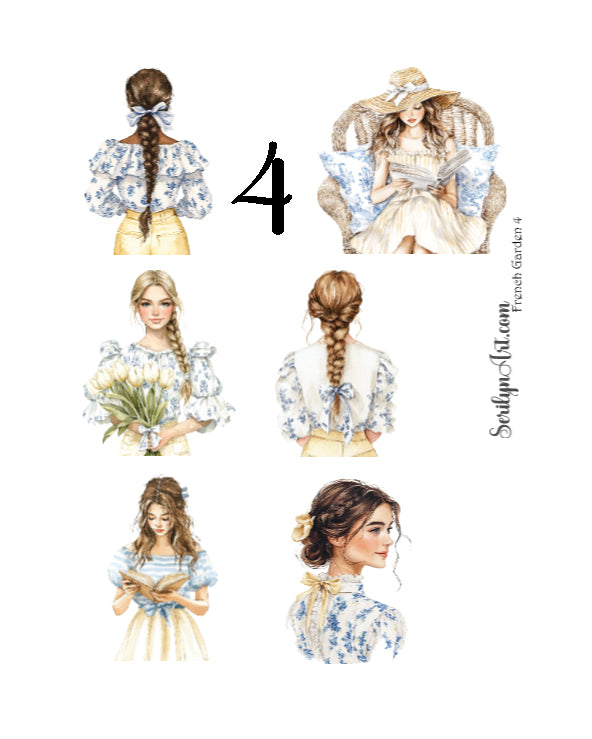 4

SerilynArt.com
French Garden 4