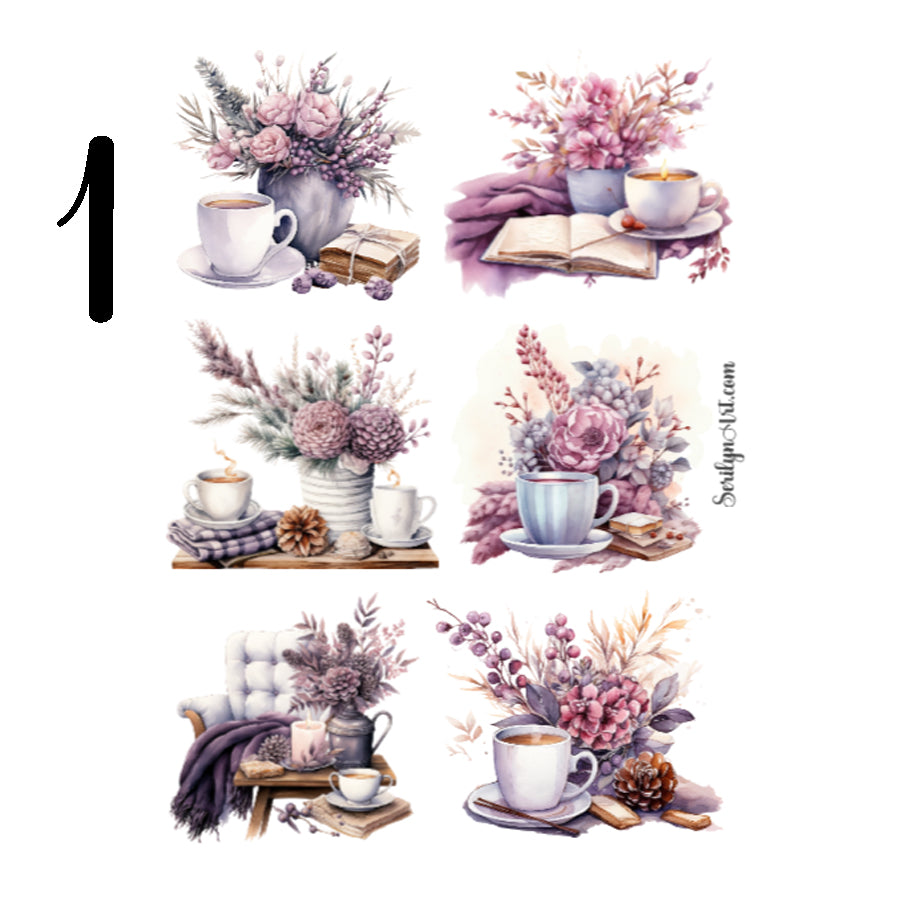 1

SerilynArt.com