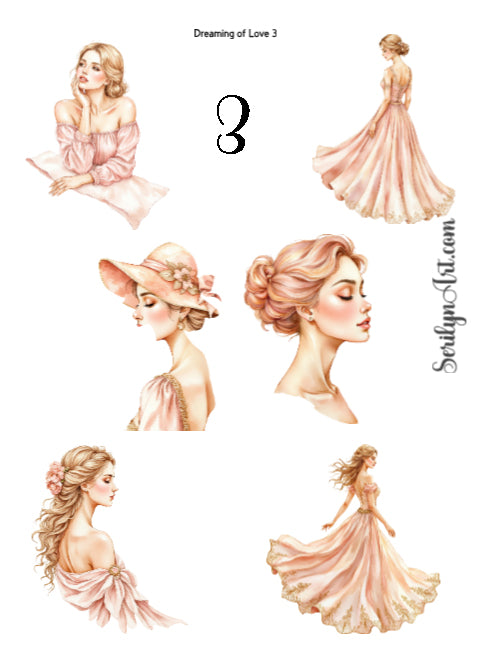 Dreaming of Love 3

3

SerilynArt.com