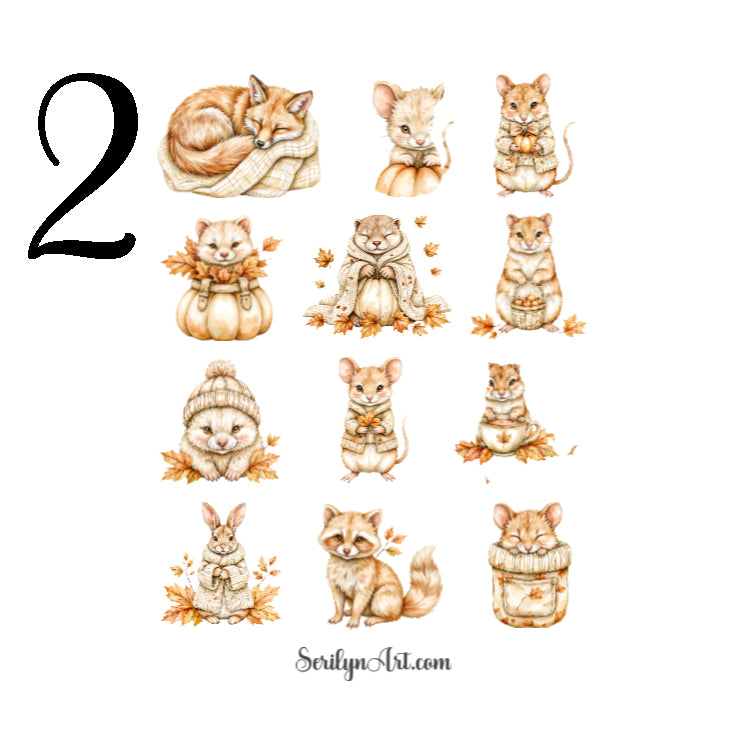 2

SerilynArt.com