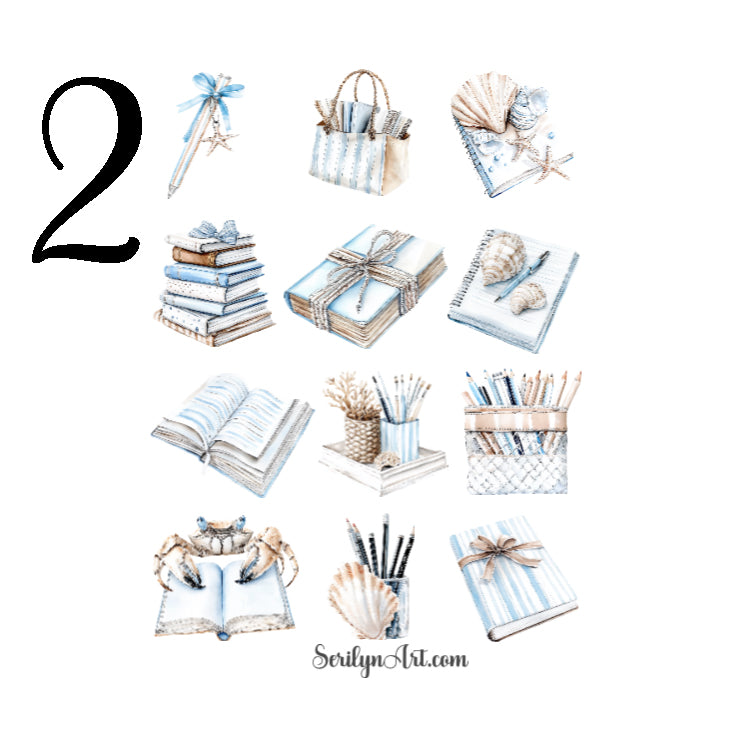 2

SerilynArt.com