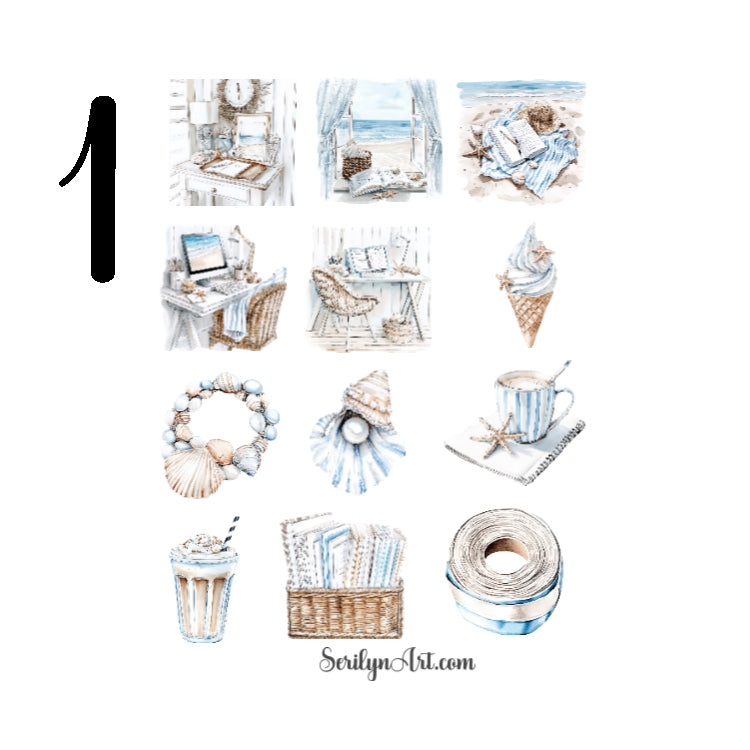 1

SerilynArt.com