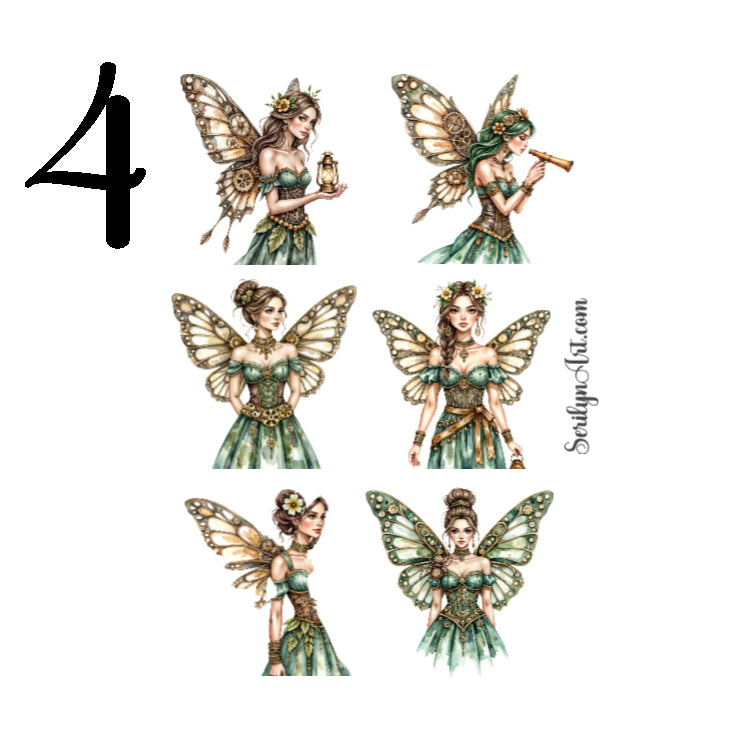 4

SerilynArt.com