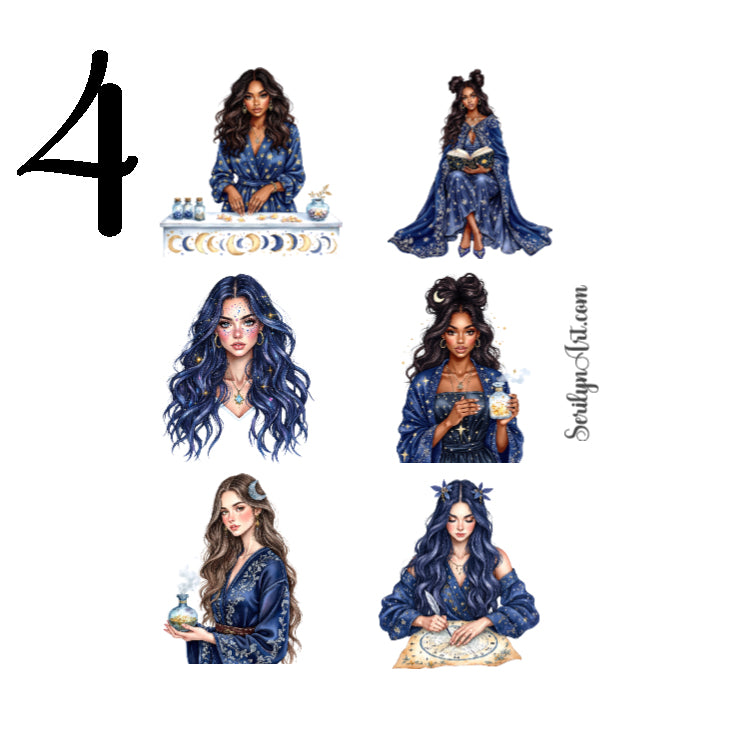 4

SerilynArt.com