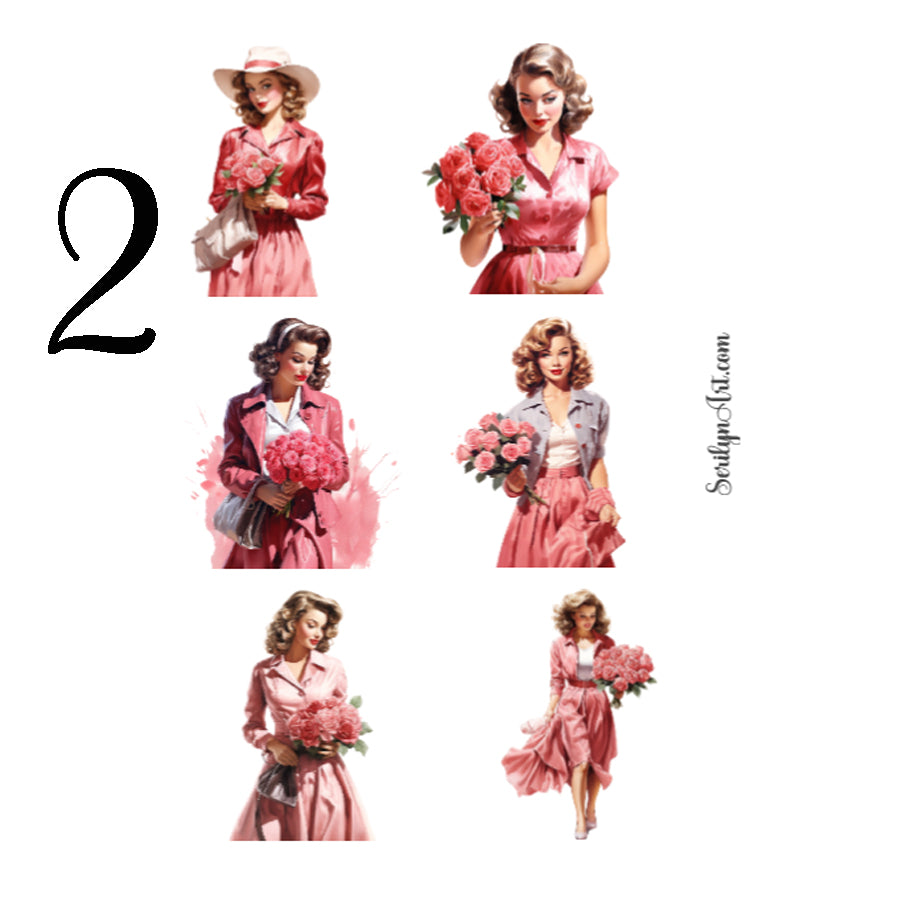 2

SerilynArt.com