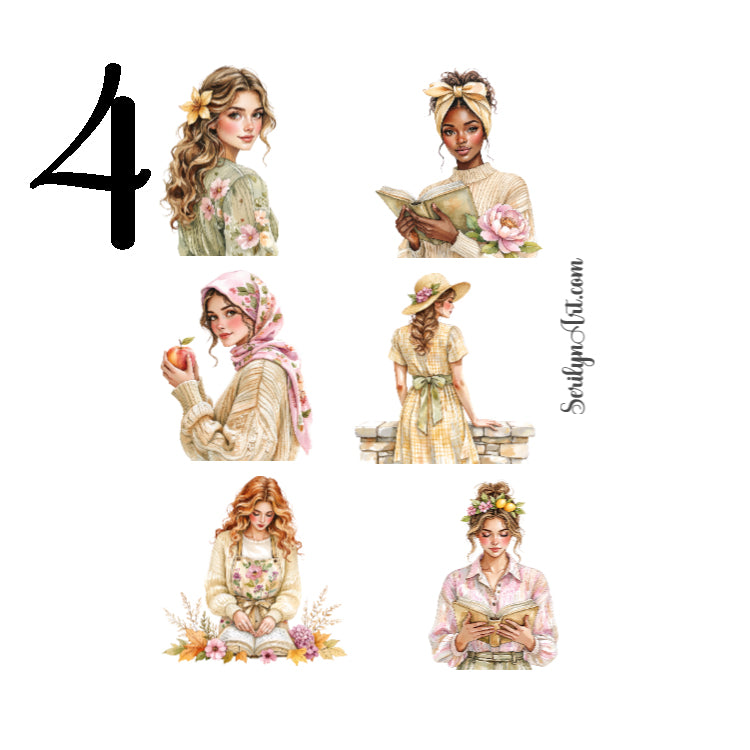 4

SerilynArt.com