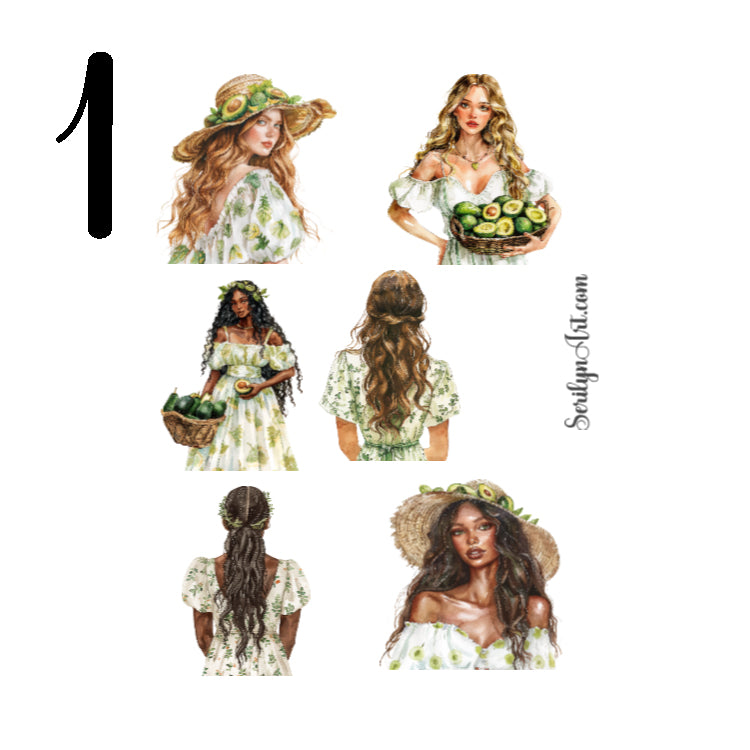 1

SerilynArt.com