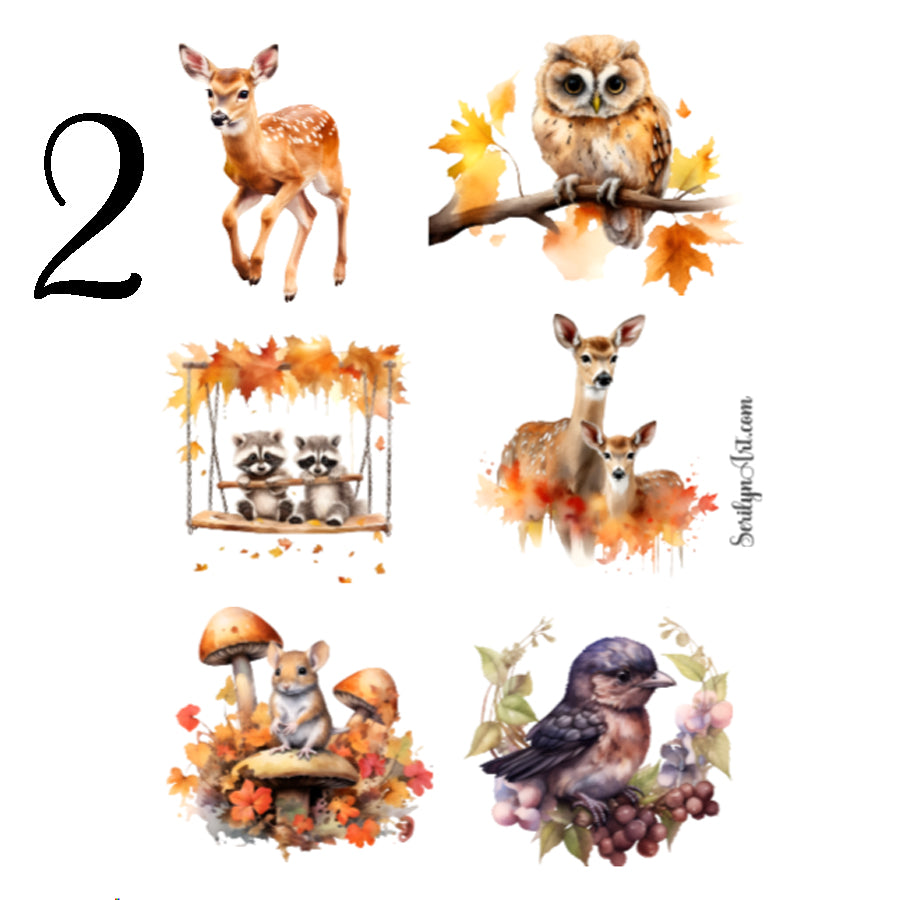 2

SerilynArt.com