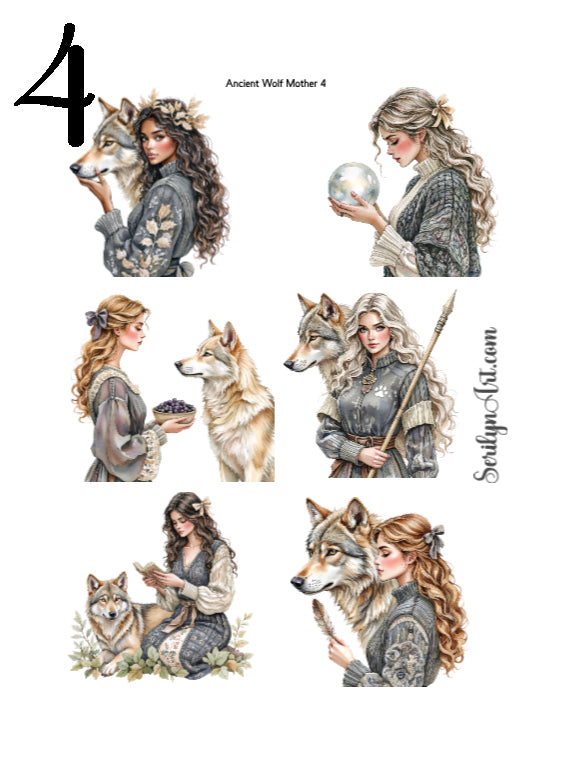 4

Ancient Wolf Mother 4

SerilynArt.com